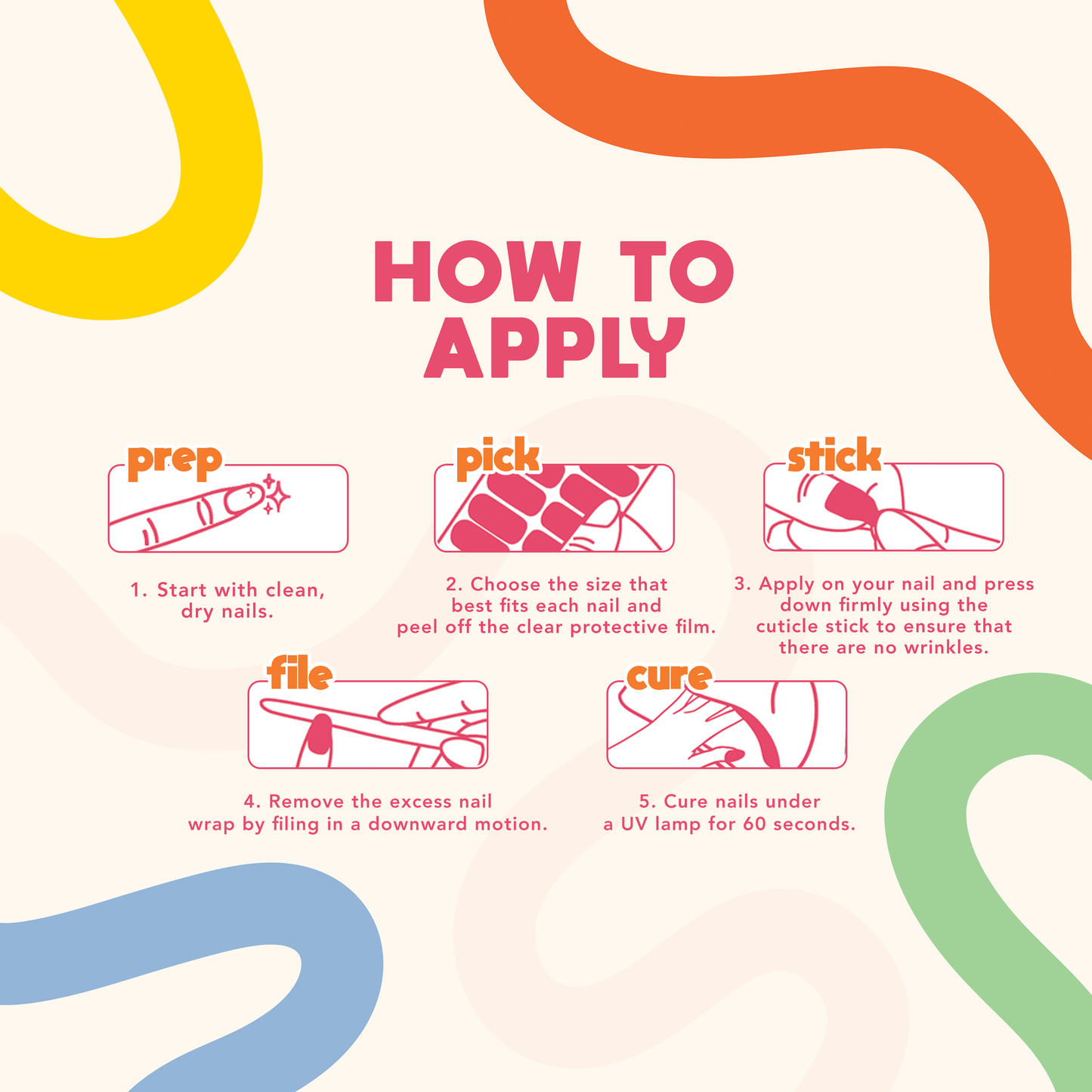 HOW TO APPLY

prep

1. Start with clean, dry nails.

pick

2. Choose the size that best fits each nail and peel off the clear protective film.

stick

3. Apply on your nail and press down firmly using the cuticle stick to ensure that there are no wrinkles.

file

4. Remove the excess nail wrap by filing in a downward motion.

cure

5. Cure nails under a UV lamp for 60 seconds.